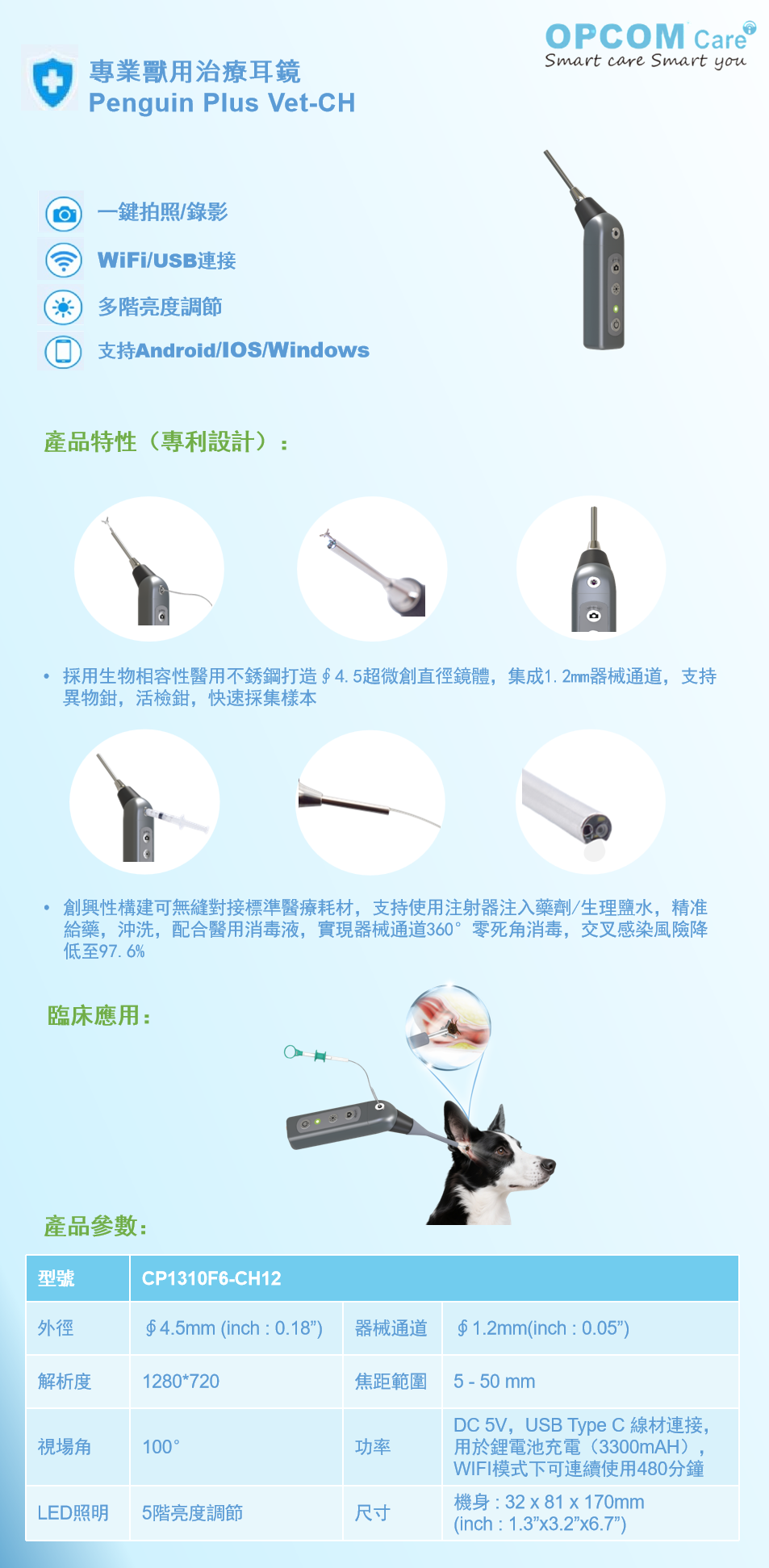 OPCOM Care
Smart care Smart you

專業獸用治療耳鏡
Penguin Plus Vet-CH

一鍵拍照/錄影
WiFi/USB連接
多階亮度調節
支持Android/IOS/Windows

產品特性（專利設計）：

• 採用生物相容性醫用不銹鋼打造∮4.5超微創直徑鏡體，集成1.2mm器械通道，支持異物鉗，活檢鉗，快速採集樣本

• 創興性構建可無縫對接標準醫療耗材，支持使用注射器注入藥劑/生理鹽水，精准給藥，沖洗，配合醫用消毒液，實現器械通道360°零死角消毒，交叉感染風險降低至97.6%

臨床應用：

產品參數：

| 型號 | CP1310F6-CH12 | | |
|---|---|---|---|
| 外徑 | ∮4.5mm (inch : 0.18”) | 器械通道 | ∮1.2mm(inch : 0.05”) |
| 解析度 | 1280*720 | 焦距範圍 | 5 - 50 mm |
| 視場角 | 100° | 功率 | DC 5V，USB Type C 線材連接，用於鋰電池充電（3300mAH），WIFI模式下可連續使用480分鐘 |
| LED照明 | 5階亮度調節 | 尺寸 | 機身 : 32 x 81 x 170mm (inch : 1.3”x3.2”x6.7”) |